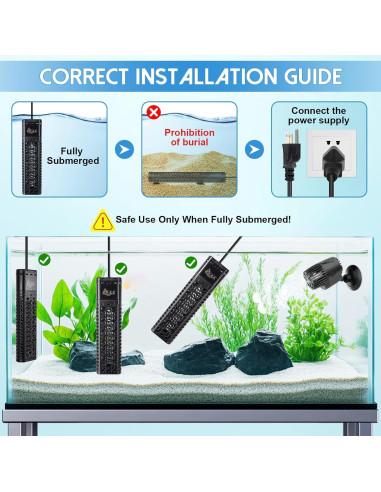 CORRECT INSTALLATION GUIDE

Fully Submerged

Prohibition of burial

Connect the power supply

Safe Use Only When Fully Submerged!