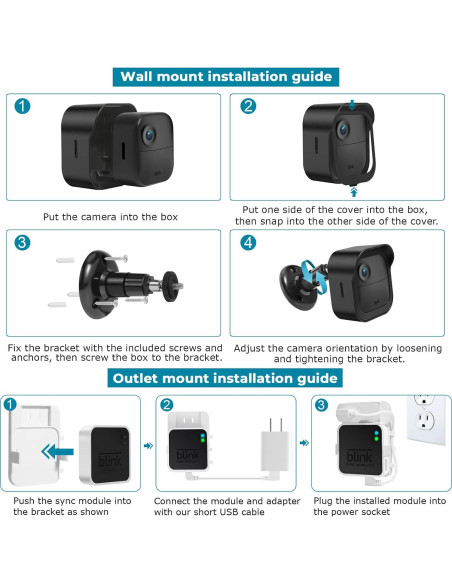 Wall mount installation guide

1

Put the camera into the box

2

Put one side of the cover into the box, then snap into the other side of the cover.

3

Fix the bracket with the included screws and anchors, then screw the box to the bracket.

4

Adjust the camera orientation by loosening and tightening the bracket.

Outlet mount installation guide

1

blink

Push the sync module into the bracket as shown

2

blink

Connect the module and adapter with our short USB cable

3

blink

Plug the installed module into the power socket