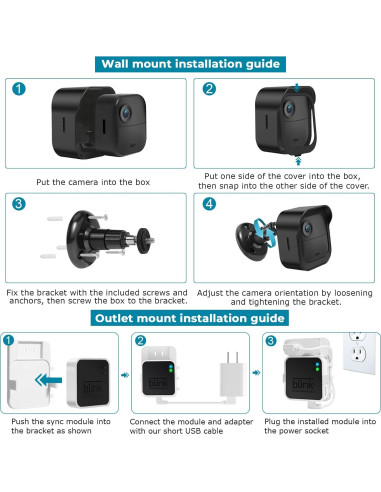 Wall mount installation guide

1

Put the camera into the box

2

Put one side of the cover into the box, then snap into the other side of the cover.

3

Fix the bracket with the included screws and anchors, then screw the box to the bracket.

4

Adjust the camera orientation by loosening and tightening the bracket.

Outlet mount installation guide

1

blink

Push the sync module into the bracket as shown

2

blink

Connect the module and adapter with our short USB cable

3

blink

Plug the installed module into the power socket