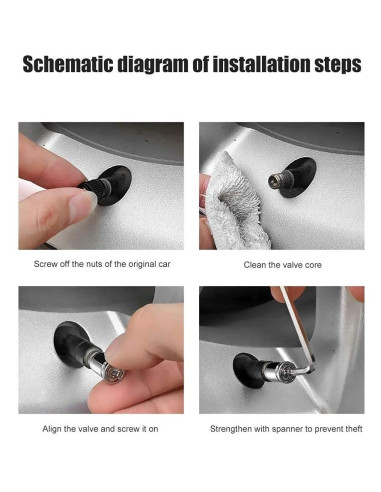 Schematic diagram of installation steps

Screw off the nuts of the original car

Clean the valve core

Align the valve and screw it on

Strengthen with spanner to prevent theft