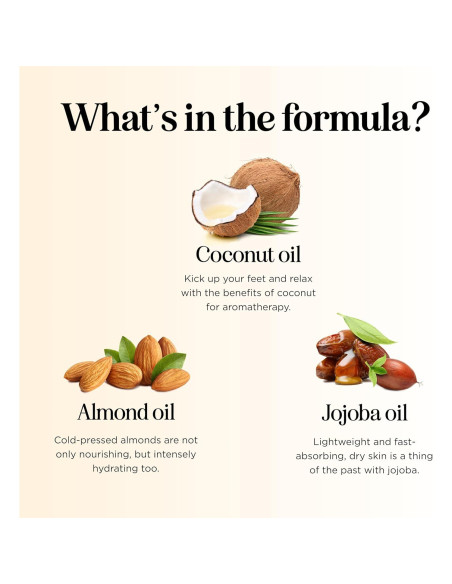 What's in the formula?

Coconut oil

Kick up your feet and relax with the benefits of coconut for aromatherapy.

Almond oil

Cold-pressed almonds are not only nourishing, but intensely hydrating too.

Jojoba oil

Lightweight and fast-absorbing, dry skin is a thing of the past with jojoba.