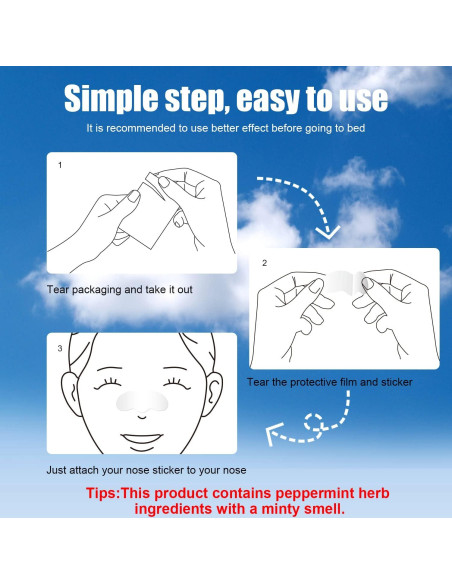 Simple step, easy to use

It is recommended to use better effect before going to bed

1

Tear packaging and take it out

2

Tear the protective film and sticker

3

Just attach your nose sticker to your nose

Tips:This product contains peppermint herb ingredients with a minty smell.