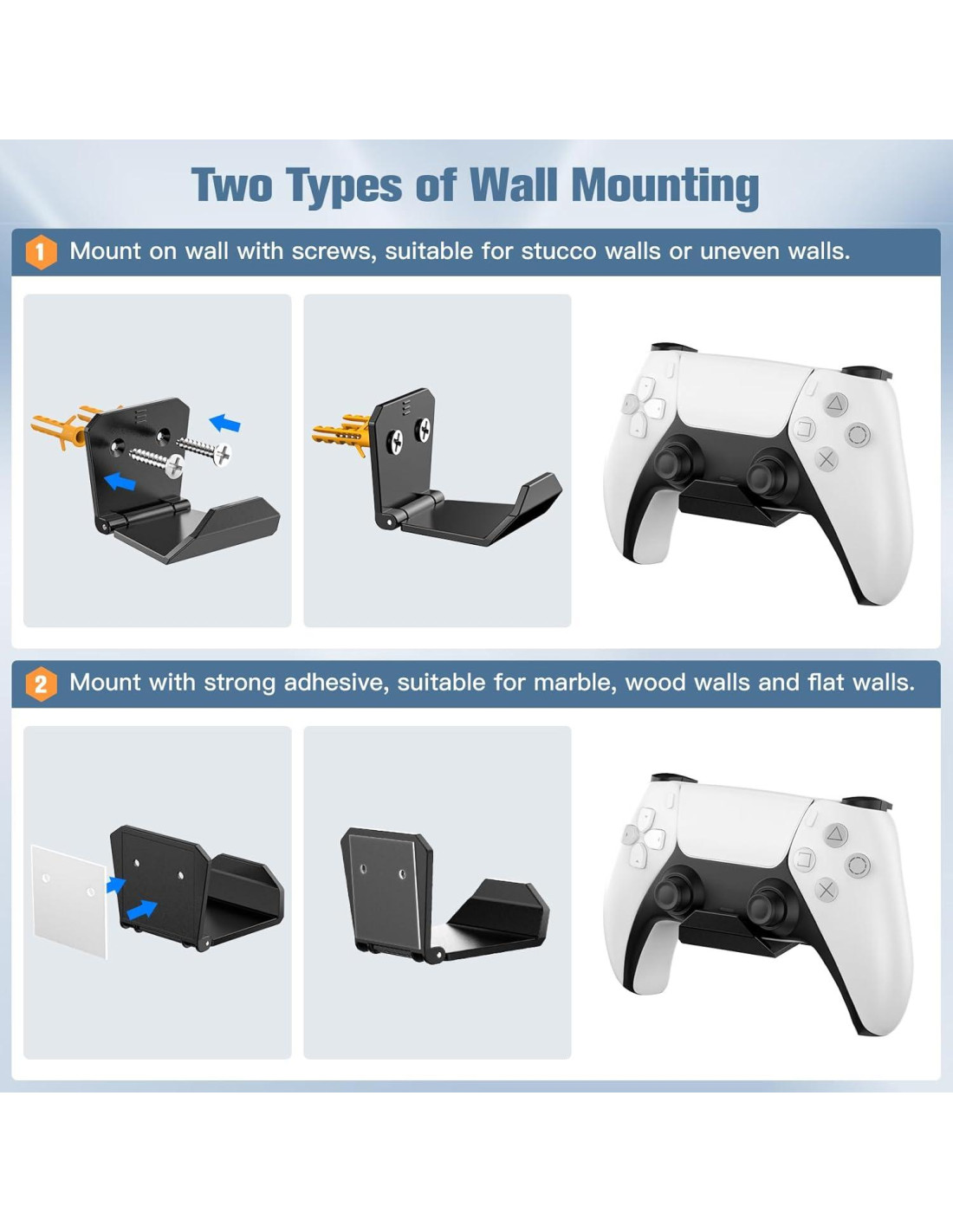 Two Types of Wall Mounting

1 Mount on wall with screws, suitable for stucco walls or uneven walls.

2 Mount with strong adhesive, suitable for marble, wood walls and flat walls.