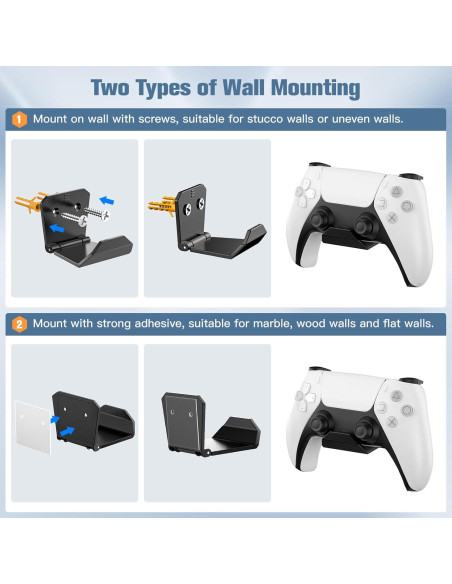 Two Types of Wall Mounting

1 Mount on wall with screws, suitable for stucco walls or uneven walls.

2 Mount with strong adhesive, suitable for marble, wood walls and flat walls.