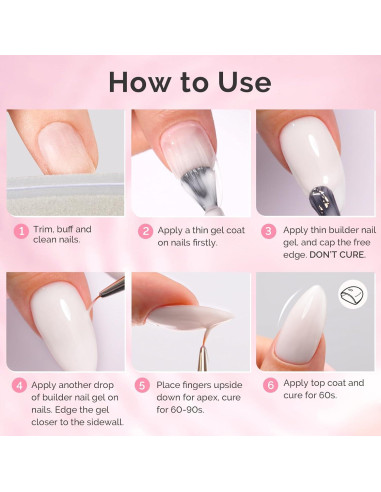 How to Use

1 Trim, buff and clean nails.

2 Apply a thin gel coat on nails firstly.

3 Apply thin builder nail gel, and cap the free edge. DON'T CURE.

4 Apply another drop of builder nail gel on nails. Edge the gel closer to the sidewall.

5 Place fingers upside down for apex, cure for 60-90s.

6 Apply top coat and cure for 60s.