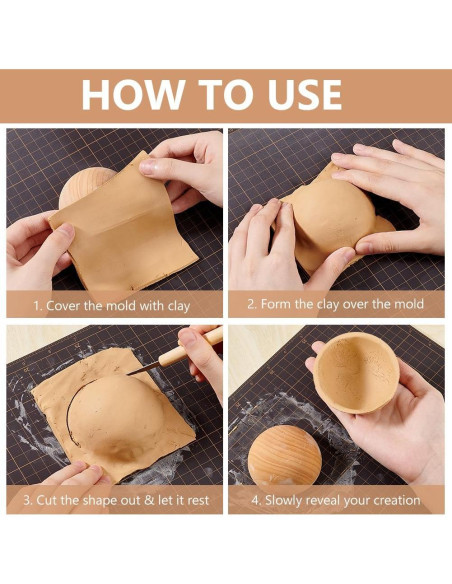 HOW TO USE

1. Cover the mold with clay

2. Form the clay over the mold

3. Cut the shape out & let it rest

4. Slowly reveal your creation