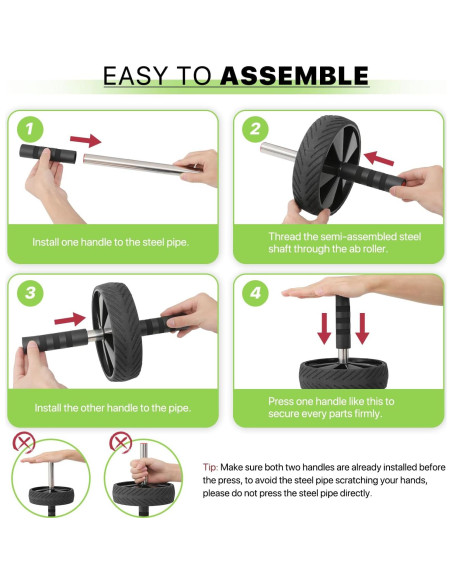 EASY TO ASSEMBLE

1

Install one handle to the steel pipe.

2

Thread the semi-assembled steel shaft through the ab roller.

3

Install the other handle to the pipe.

4

Press one handle like this to secure every parts firmly.

Tip: Make sure both two handles are already installed before the press, to avoid the steel pipe scratching your hands, please do not press the steel pipe directly.