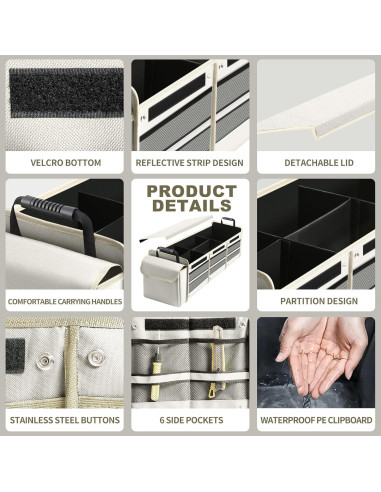 VELCRO BOTTOM

REFLECTIVE STRIP DESIGN

DETACHABLE LID

COMFORTABLE CARRYING HANDLES

PRODUCT DETAILS

PARTITION DESIGN

STAINLESS STEEL BUTTONS

6 SIDE POCKETS

WATERPROOF PE CLIPBOARD