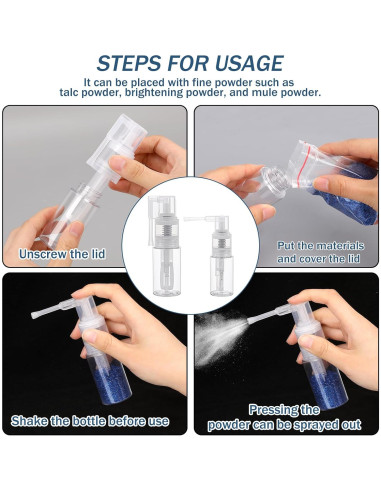 STEPS FOR USAGE

It can be placed with fine powder such as talc powder, brightening powder, and mule powder.

Unscrew the lid

Put the materials and cover the lid

Shake the bottle before use

Pressing the powder can be sprayed out