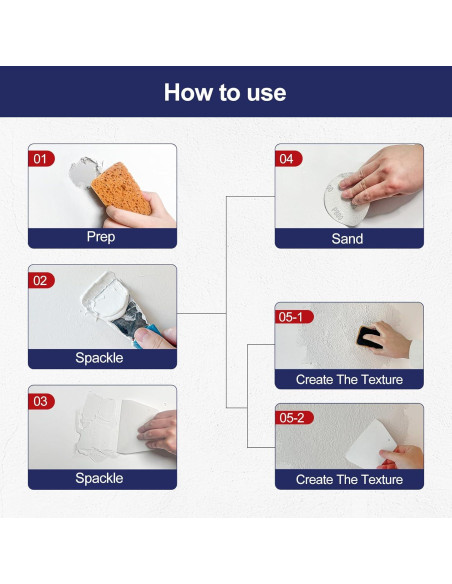 How to use

01
Prep

02
Spackle

03
Spackle

04
Sand

05-1
Create The Texture

05-2
Create The Texture