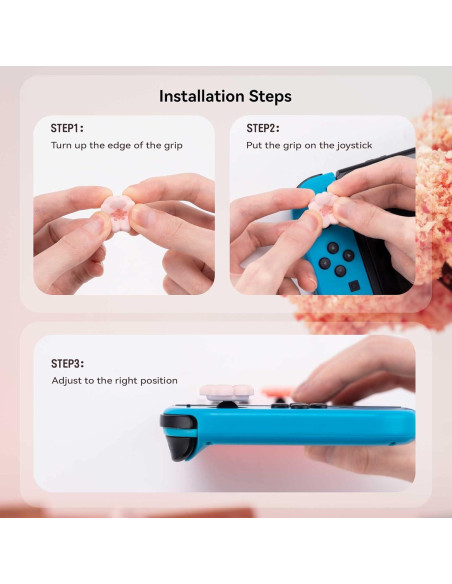 Installation Steps

STEP1:
Turn up the edge of the grip

STEP2:
Put the grip on the joystick

STEP3:
Adjust to the right position