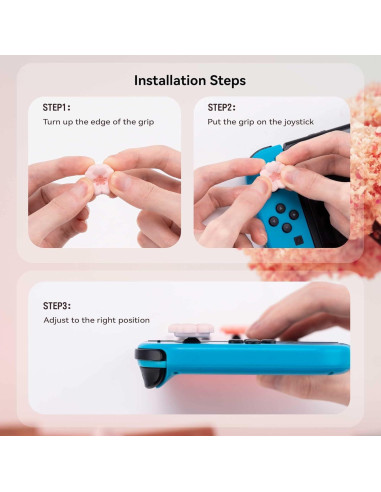 Installation Steps

STEP1:
Turn up the edge of the grip

STEP2:
Put the grip on the joystick

STEP3:
Adjust to the right position