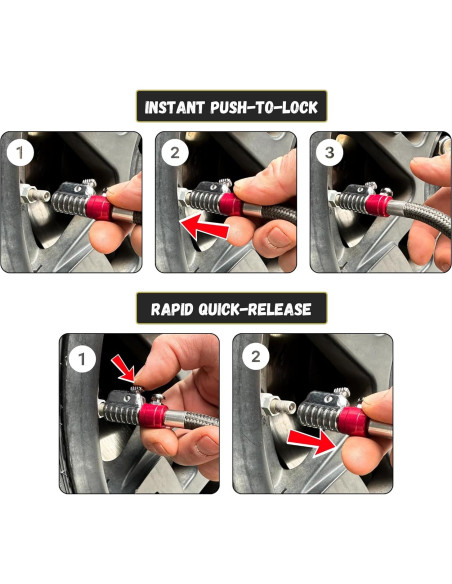 INSTANT PUSH-TO-LOCK

1

2

3

RAPID QUICK-RELEASE

1

2