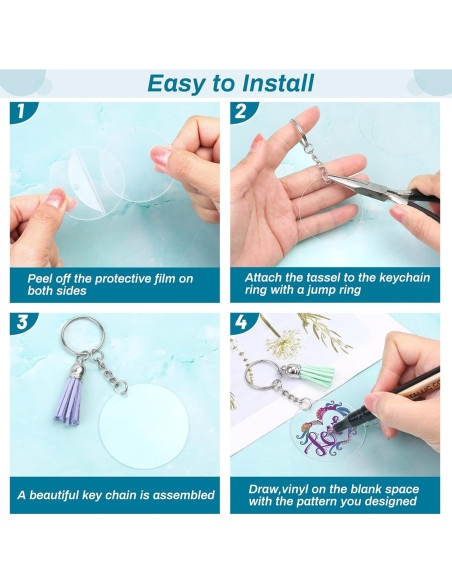 Easy to Install

1

Peel off the protective film on both sides

2

Attach the tassel to the keychain ring with a jump ring

3

A beautiful key chain is assembled

4

Draw,vinyl on the blank space with the pattern you designed