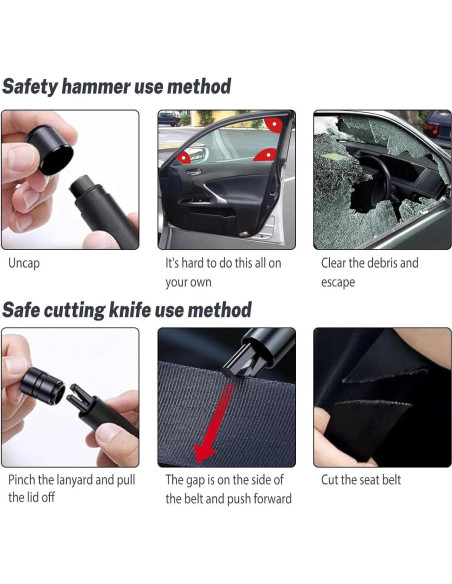 Safety hammer use method

Uncap

It's hard to do this all on your own

Clear the debris and escape

Safe cutting knife use method

Pinch the lanyard and pull the lid off

The gap is on the side of the belt and push forward

Cut the seat belt