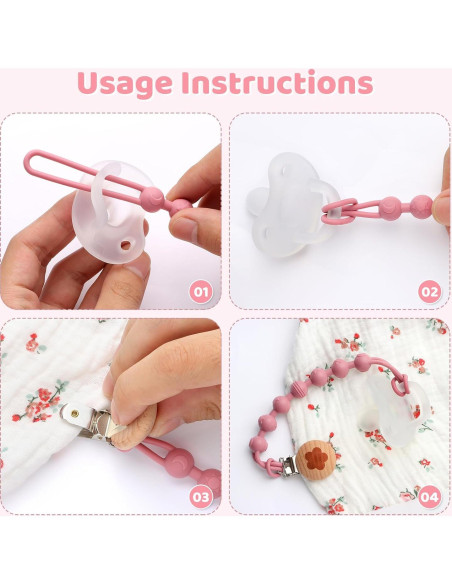 Usage Instructions

01

02

03

04