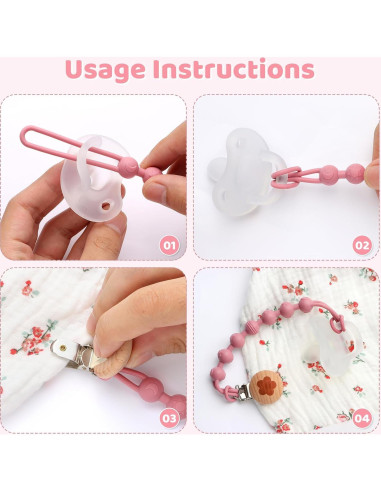 Usage Instructions

01

02

03

04