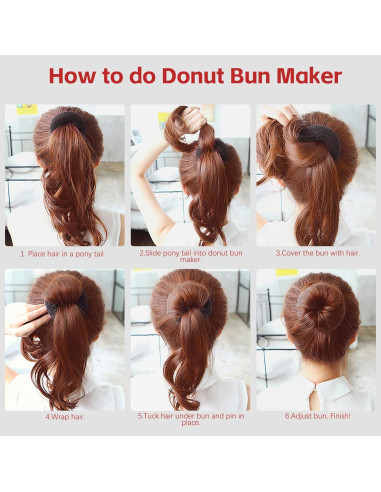 How to do Donut Bun Maker

1. Place hair in a pony tail.

2.Slide pony tail into donut bun maker.

3.Cover the bun with hair.

4.Wrap hair.

5.Tuck hair under bun and pin in place.

6.Adjust bun, Finish!