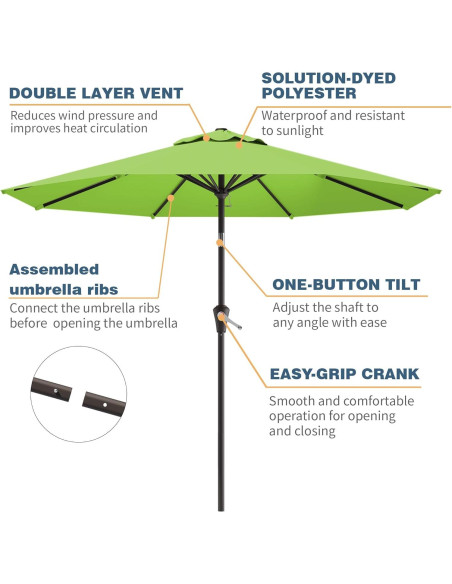 DOUBLE LAYER VENT
Reduces wind pressure and improves heat circulation

SOLUTION-DYED POLYESTER
Waterproof and resistant to sunlight

Assembled umbrella ribs
Connect the umbrella ribs before opening the umbrella

ONE-BUTTON TILT
Adjust the shaft to any angle with ease

EASY-GRIP CRANK
Smooth and comfortable operation for opening and closing