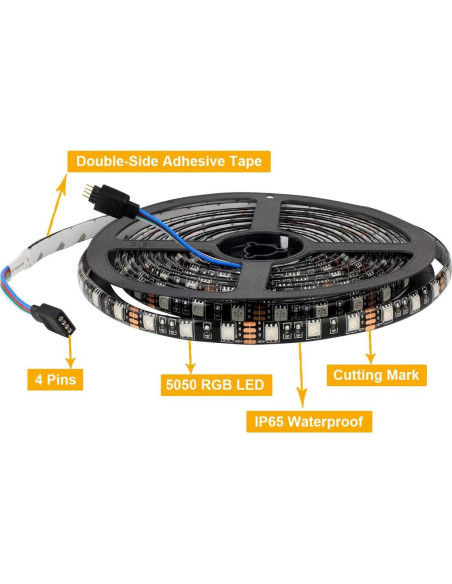 Double-Side Adhesive Tape

4 Pins

5050 RGB LED

Cutting Mark

IP65 Waterproof