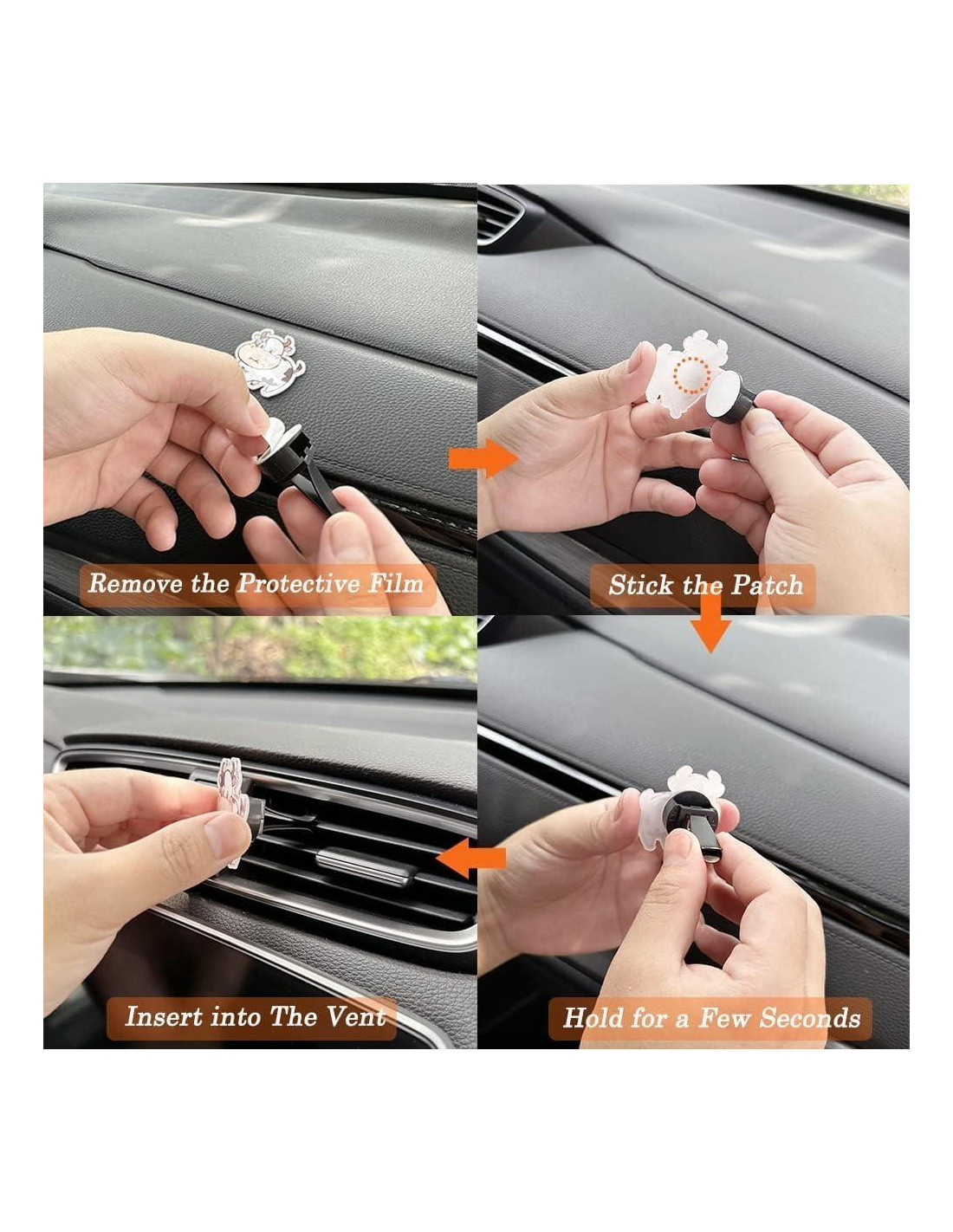 Remove the Protective Film

Stick the Patch

Hold for a Few Seconds

Insert into The Vent