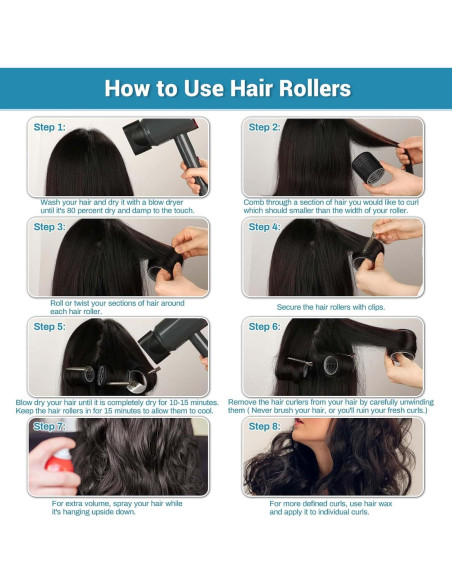 How to Use Hair Rollers

Step 1:

Wash your hair and dry it with a blow dryer until it's 80 percent dry and damp to the touch.

Step 2:

Comb through a section of hair you would like to curl which should smaller than the width of your roller.

Step 3:

Roll or twist your sections of hair around each hair roller.

Step 4:

Secure the hair rollers with clips.

Step 5:

Blow dry your hair until it is completely dry for 10-15 minutes. Keep the hair rollers in for 15 minutes to allow them to cool.

Step 6:

Remove the hair curlers from your hair by carefully unwinding them ( Never brush your hair, or you'll ruin your fresh curls.)

Step 7:

For extra volume, spray your hair while it's hanging upside down.

Step 8:

For more defined curls, use hair wax and apply it to individual curls.