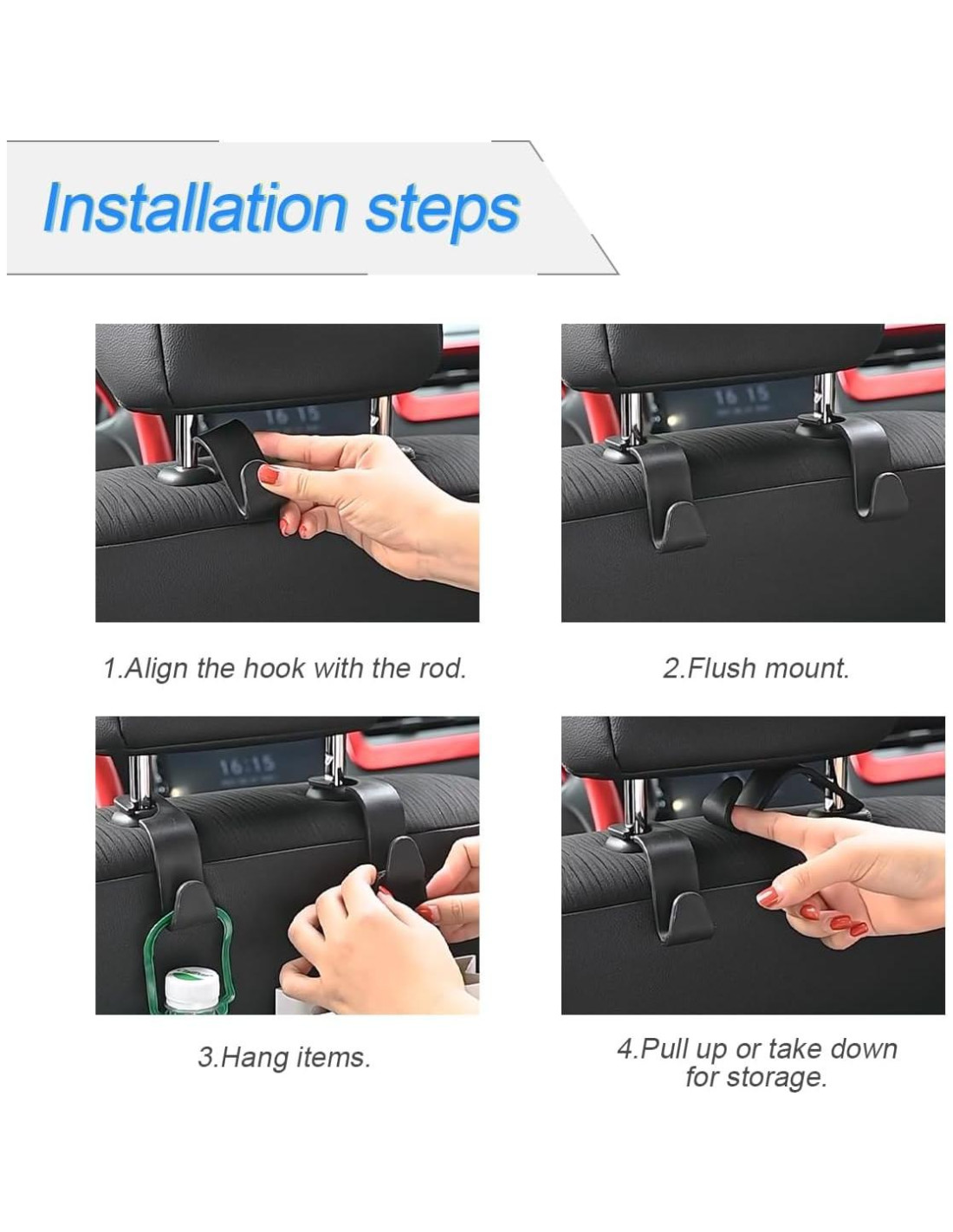 Installation steps

16 15

16 15

1.Align the hook with the rod.

2.Flush mount.

16:15

3.Hang items.

4.Pull up or take down for storage.