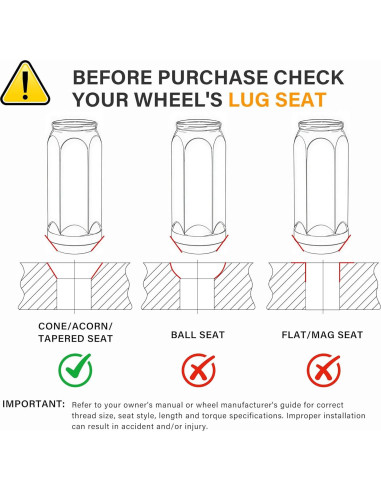 BEFORE PURCHASE CHECK YOUR WHEEL'S LUG SEAT

CONE/ACORN/ TAPERED SEAT

BALL SEAT

FLAT/MAG SEAT

IMPORTANT: Refer to your owner's manual or wheel manufacturer's guide for correct thread size, seat style, length and torque specifications. Improper installation can result in accident and/or injury.