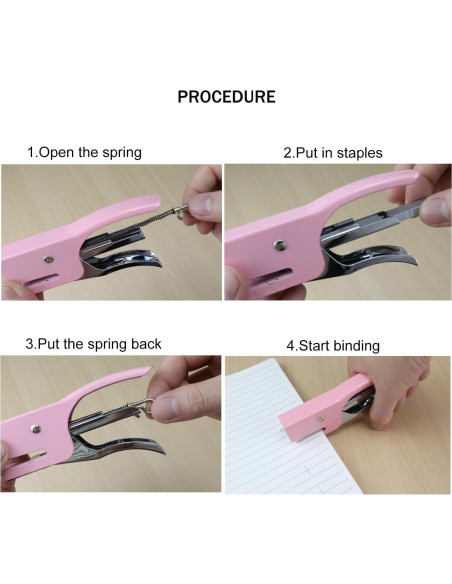 PROCEDURE

1.Open the spring

2.Put in staples

3.Put the spring back

4.Start binding