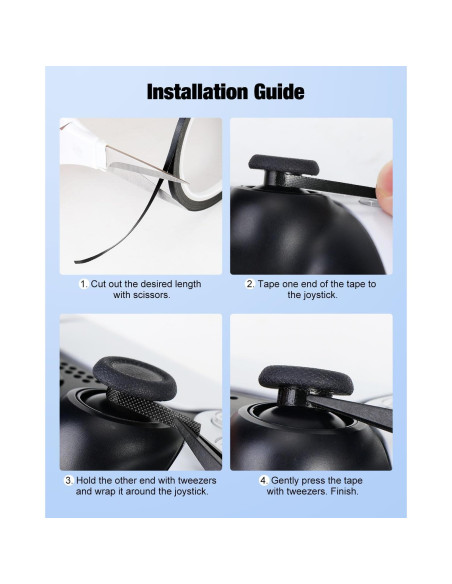 Installation Guide

1. Cut out the desired length with scissors.

2. Tape one end of the tape to the joystick.

3. Hold the other end with tweezers and wrap it around the joystick.

4. Gently press the tape with tweezers. Finish.