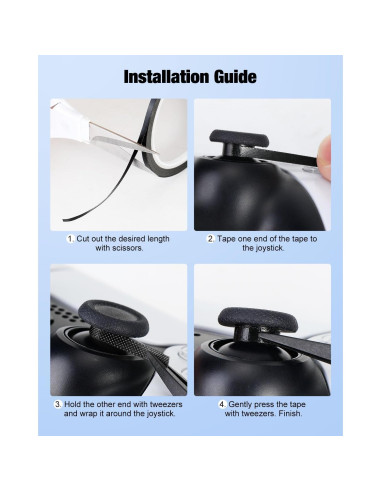 Installation Guide

1. Cut out the desired length with scissors.

2. Tape one end of the tape to the joystick.

3. Hold the other end with tweezers and wrap it around the joystick.

4. Gently press the tape with tweezers. Finish.