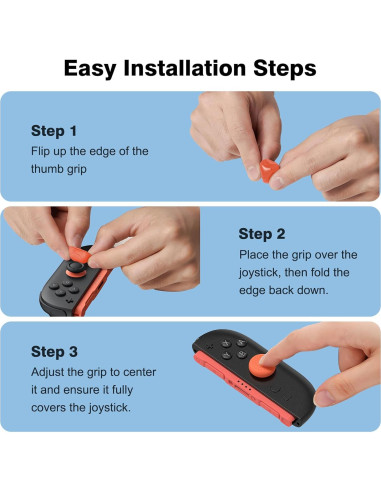 Easy Installation Steps

Step 1
Flip up the edge of the thumb grip

Step 2
Place the grip over the joystick, then fold the edge back down.

Step 3
Adjust the grip to center it and ensure it fully covers the joystick.