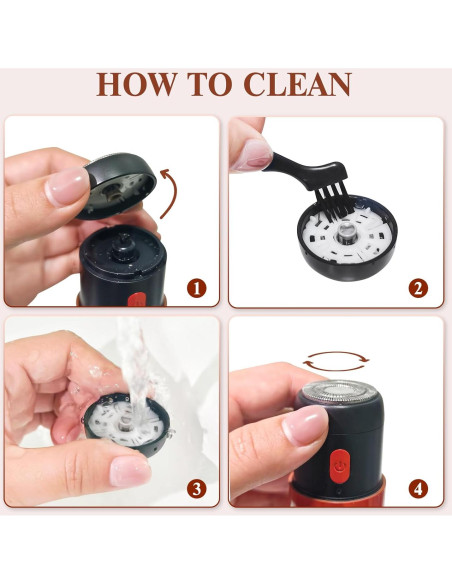 HOW TO CLEAN

1

2

3

4