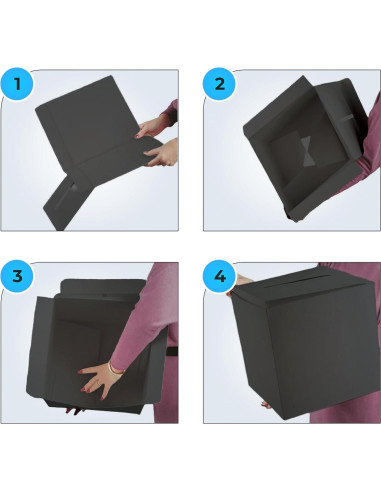 1

2

3

4