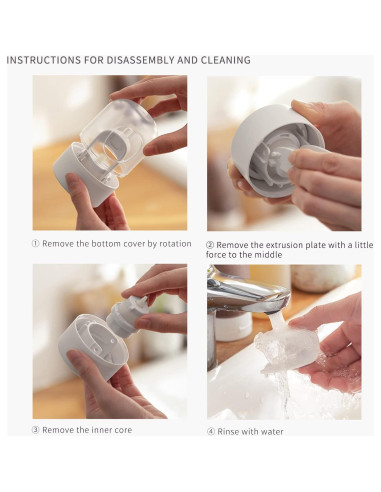 INSTRUCTIONS FOR DISASSEMBLY AND CLEANING

① Remove the bottom cover by rotation

② Remove the extrusion plate with a little force to the middle

③ Remove the inner core

④ Rinse with water