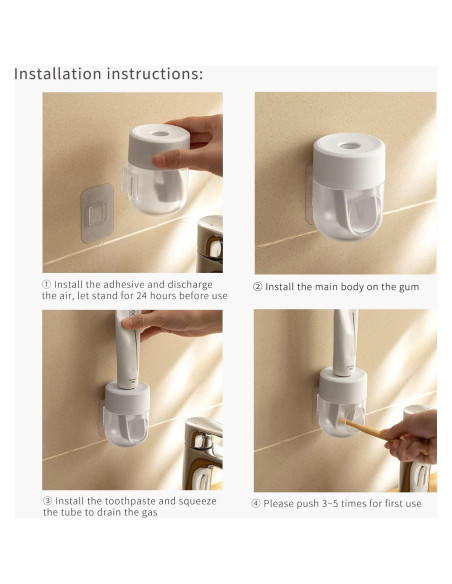 Installation instructions:

① Install the adhesive and discharge the air, let stand for 24 hours before use

② Install the main body on the gum

③ Install the toothpaste and squeeze the tube to drain the gas

④ Please push 3~5 times for first use