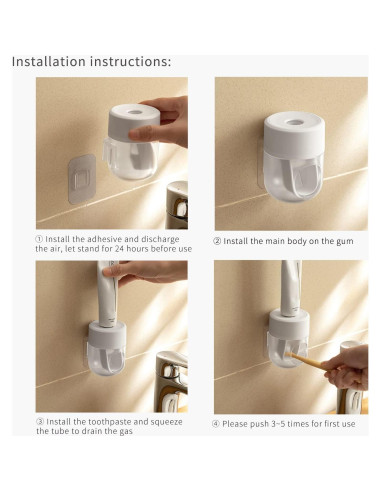 Installation instructions:

① Install the adhesive and discharge the air, let stand for 24 hours before use

② Install the main body on the gum

③ Install the toothpaste and squeeze the tube to drain the gas

④ Please push 3~5 times for first use