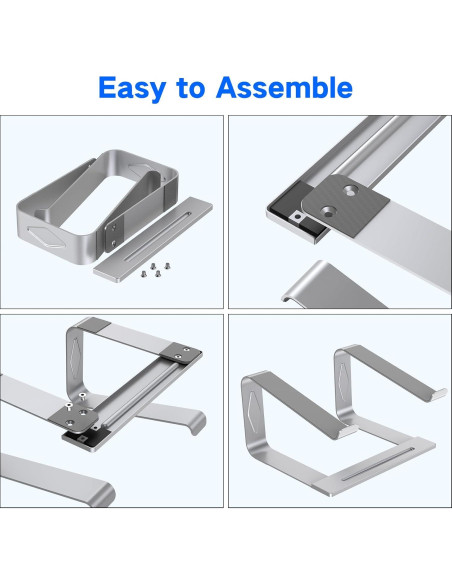 Easy to Assemble