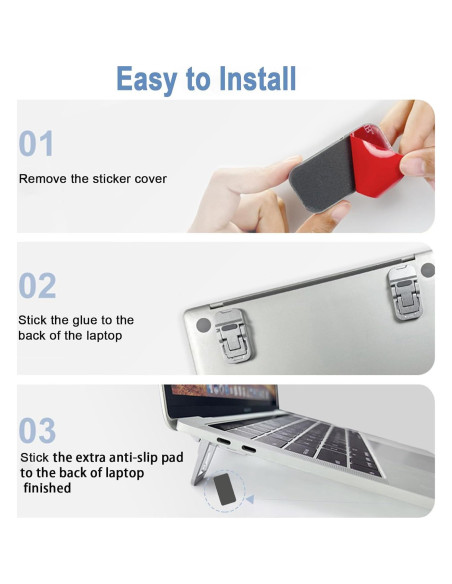 Easy to Install

01

Remove the sticker cover

02

Stick the glue to the back of the laptop

03

Stick the extra anti-slip pad to the back of laptop finished