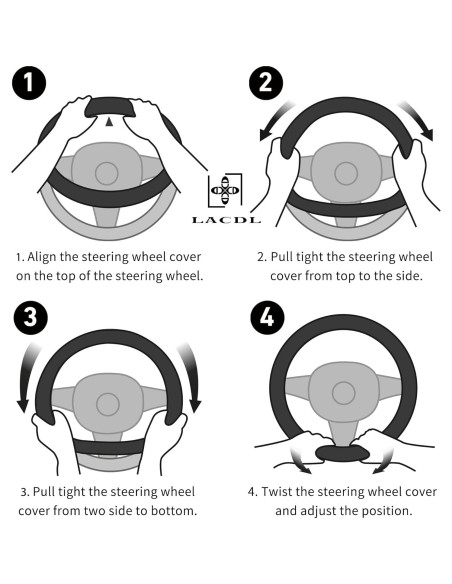 1

2

LACDL

1. Align the steering wheel cover on the top of the steering wheel.

2. Pull tight the steering wheel cover from top to the side.

3

4

3. Pull tight the steering wheel cover from two side to bottom.

4. Twist the steering wheel cover and adjust the position.