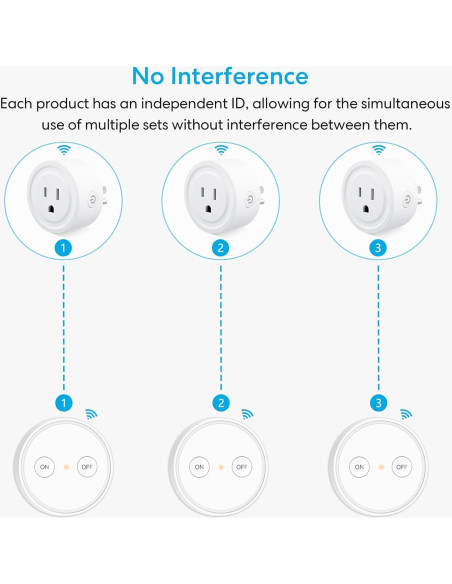 No Interference

Each product has an independent ID, allowing for the simultaneous use of multiple sets without interference between them.

1
2
3

1
2
3

ON OFF
ON OFF
ON OFF