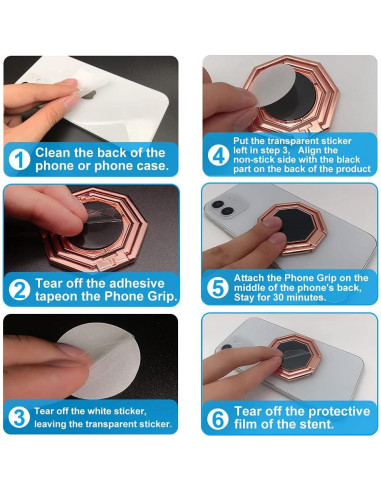 1 Clean the back of the phone or phone case.

2 Tear off the adhesive tapeon the Phone Grip.

3 Tear off the white sticker, leaving the transparent sticker.

4 Put the transparent sticker left in step 3, Align the non-stick side with the black part on the back of the product

5 Attach the Phone Grip on the middle of the phone's back, Stay for 30 minutes.

6 Tear off the protective film of the stent.