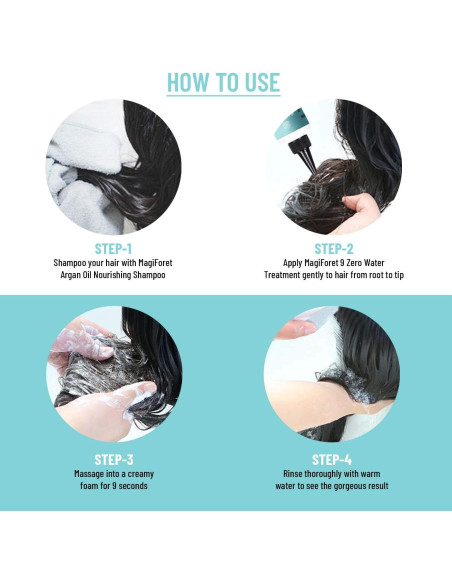 HOW TO USE

STEP-1
Shampoo your hair with MagiForet Argan Oil Nourishing Shampoo

STEP-2
Apply MagiForet 9 Zero Water Treatment gently to hair from root to tip

STEP-3
Massage into a creamy foam for 9 seconds

STEP-4
Rinse thoroughly with warm water to see the gorgeous result