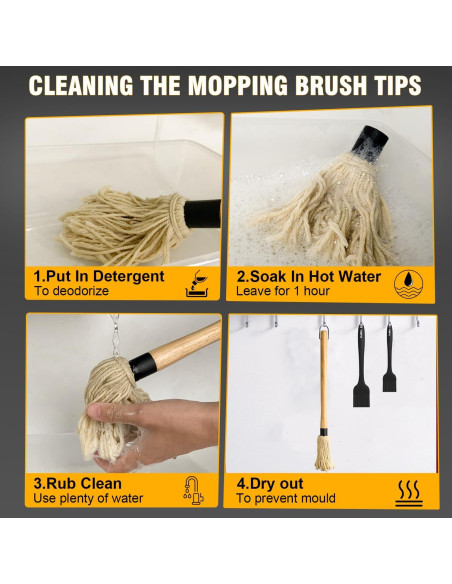 CLEANING THE MOPPING BRUSH TIPS

1.Put In Detergent
To deodorize

2.Soak In Hot Water
Leave for 1 hour

3.Rub Clean
Use plenty of water

4.Dry out
To prevent mould