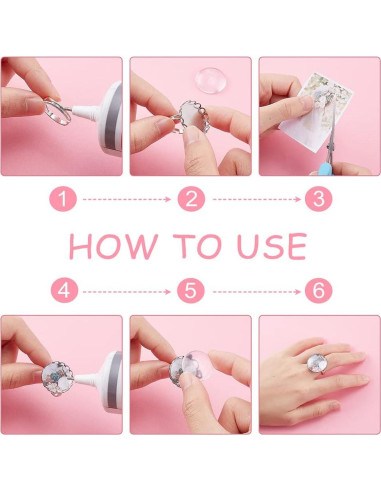 1 2 3

HOW TO USE

4 5 6