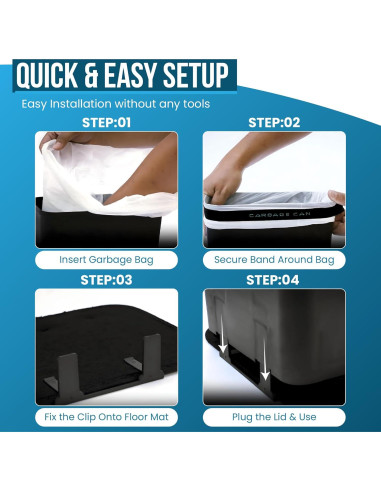 QUICK & EASY SETUP

Easy Installation without any tools

STEP:01

Insert Garbage Bag

STEP:02

GARBAGE CAN

Secure Band Around Bag

STEP:03

Fix the Clip Onto Floor Mat

STEP:04

Plug the Lid & Use