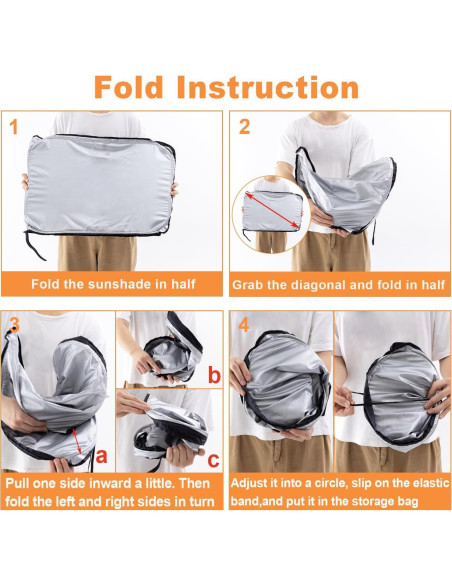 Fold Instruction

1

Fold the sunshade in half

2

Grab the diagonal and fold in half

3

a

b

c

Pull one side inward a little. Then fold the left and right sides in turn

4

Adjust it into a circle, slip on the elastic band,and put it in the storage bag