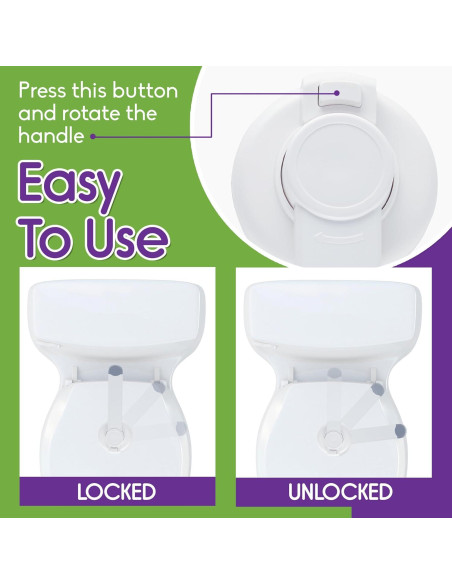 Press this button and rotate the handle

Easy To Use

LOCKED

UNLOCKED