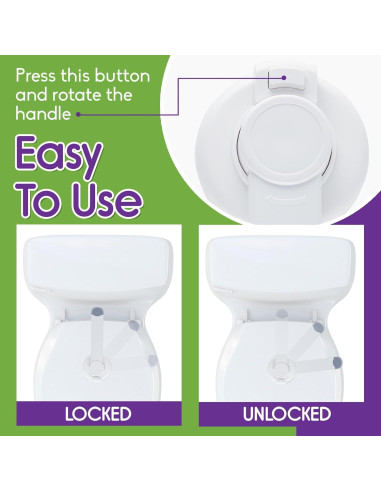 Press this button and rotate the handle

Easy To Use

LOCKED

UNLOCKED