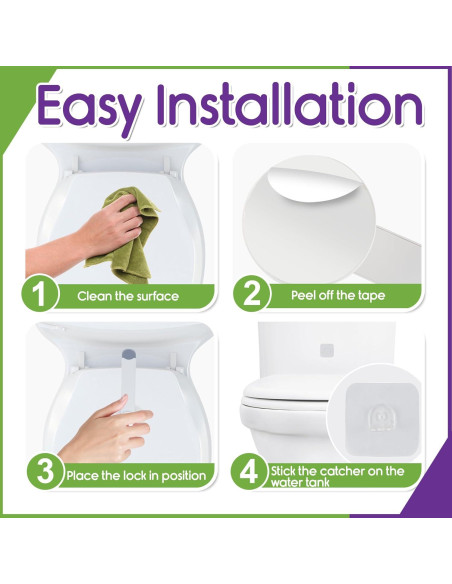 Easy Installation

1 Clean the surface

2 Peel off the tape

3 Place the lock in position

4 Stick the catcher on the water tank